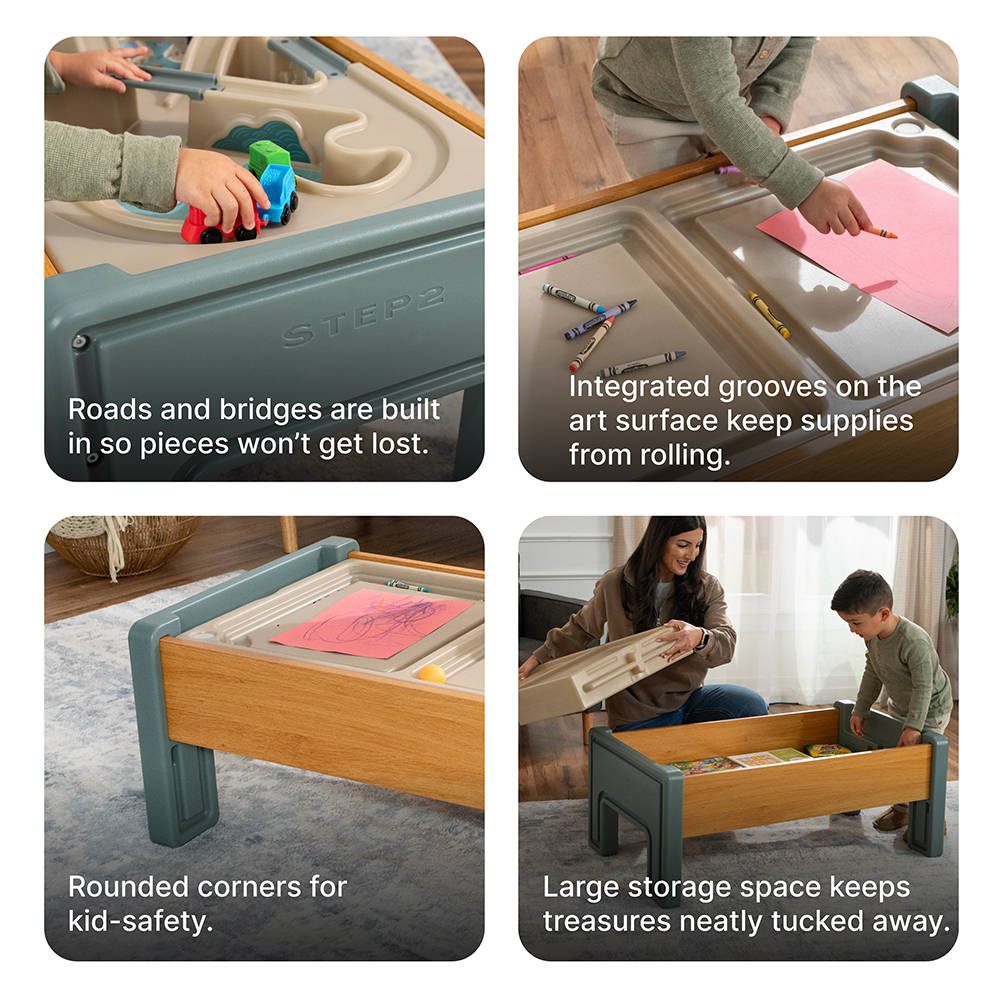 STEP2

Roads and bridges are built in so pieces won't get lost.

Integrated grooves on the art surface keep supplies from rolling.

Rounded corners for kid-safety.

Large storage space keeps treasures neatly tucked away.